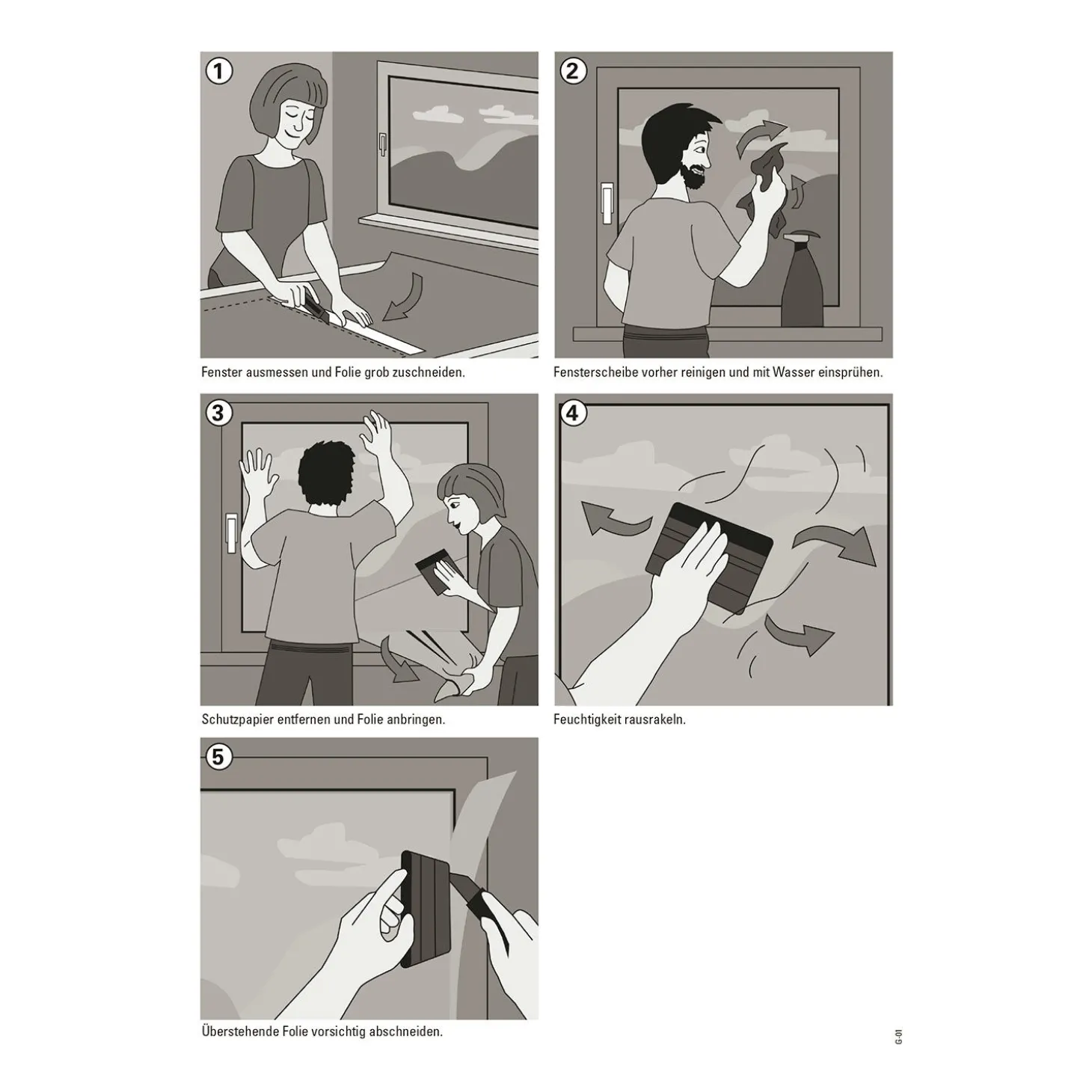 1

Fenster ausmessen und Folie grob zuschneiden.

2

Fensterscheibe vorher reinigen und mit Wasser einsprühen.

3

Schutzpapier entfernen und Folie anbringen.

4

Feuchtigkeit rausrakeln.

5

Überstehende Folie vorsichtig abschneiden.

G-01