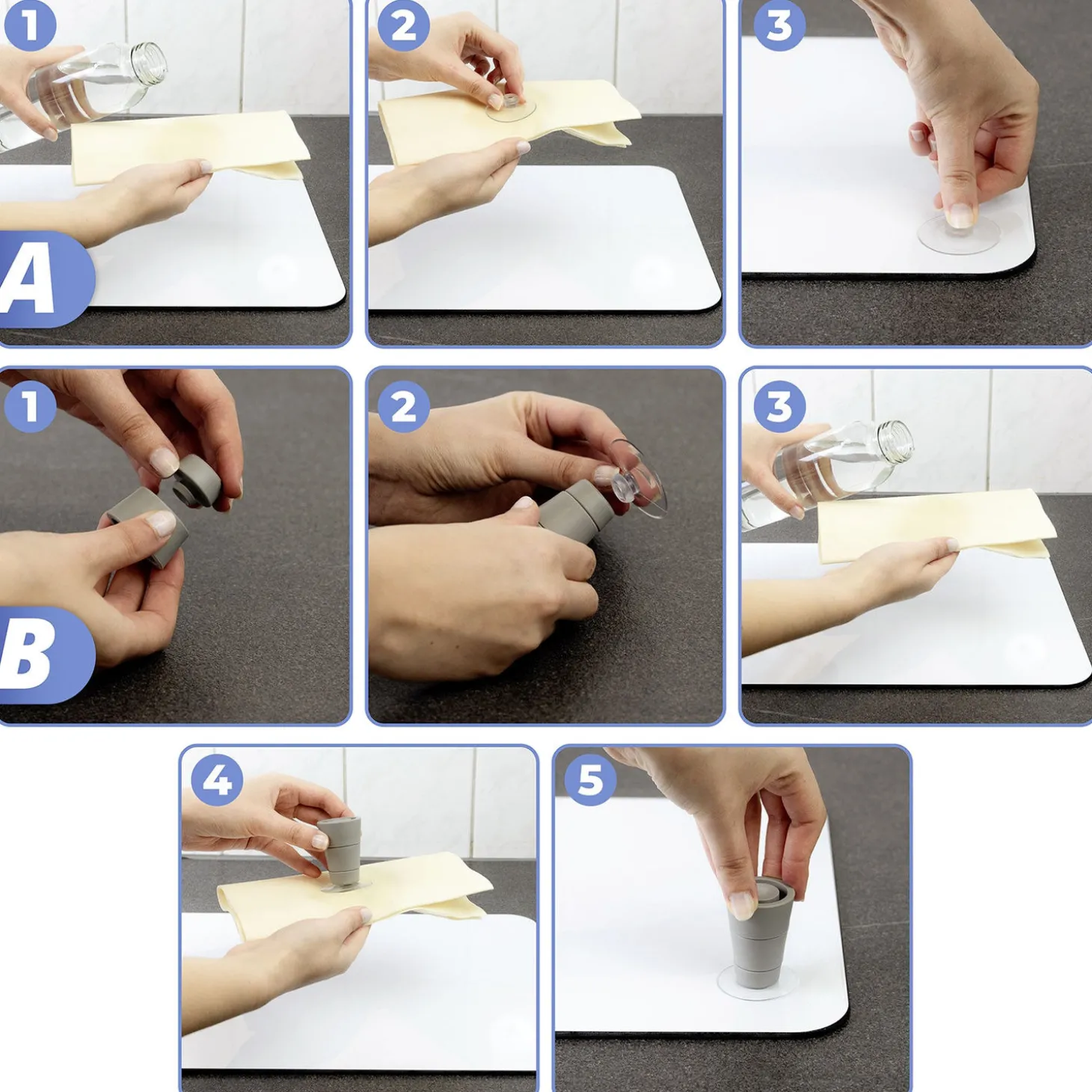 1
2
3
A
1
2
3
B
4
5